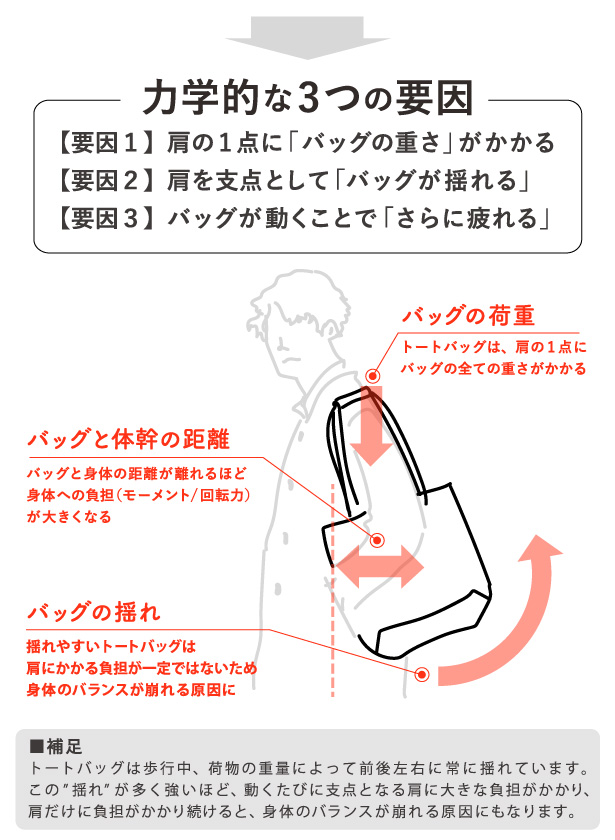 力学的な3つの要因

【要因1】肩の1点に「バッグの重さ」がかかる
【要因2】肩を支点として「バッグが揺れる」
【要因3】バッグが動くことで「さらに疲れる」

バッグの荷重
トートバッグは、肩の1点にバッグの全ての重さがかかる

バッグと体幹の距離
バッグと身体の距離が離れるほど身体への負担（モーメント/回転力）が大きくなる

バッグの揺れ
揺れやすいトートバッグは肩にかかる負担が一定ではないため身体のバランスが崩れる原因に

■補足
トートバッグは歩行中、荷物の重量によって前後左右に常に揺れています。この"揺れ"が多く強いほど、動くたびに支点となる肩に大きな負担がかかり、肩だけに負担がかかり続けると、身体のバランスが崩れる原因にもなります。